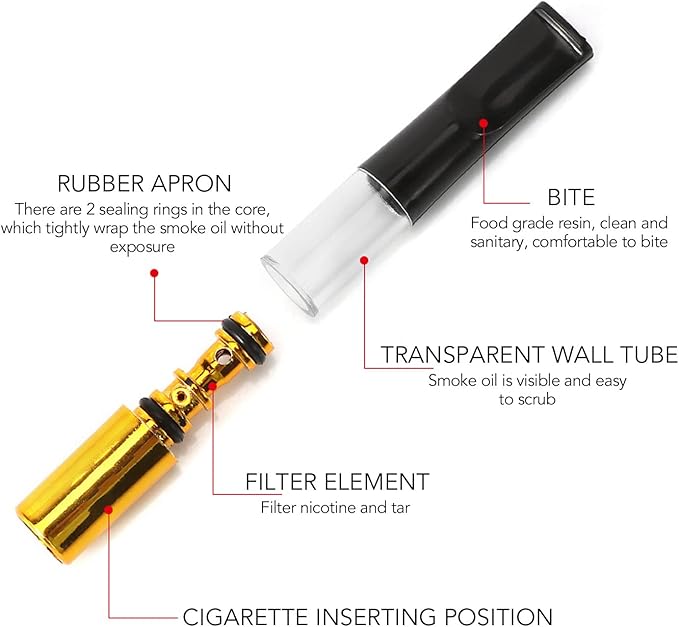 RUBBER APRON
There are 2 sealing rings in the core, which tightly wrap the smoke oil without exposure

BITE
Food grade resin, clean and sanitary, comfortable to bite

TRANSPARENT WALL TUBE
Smoke oil is visible and easy to scrub

FILTER ELEMENT
Filter nicotine and tar

CIGARETTE INSERTING POSITION